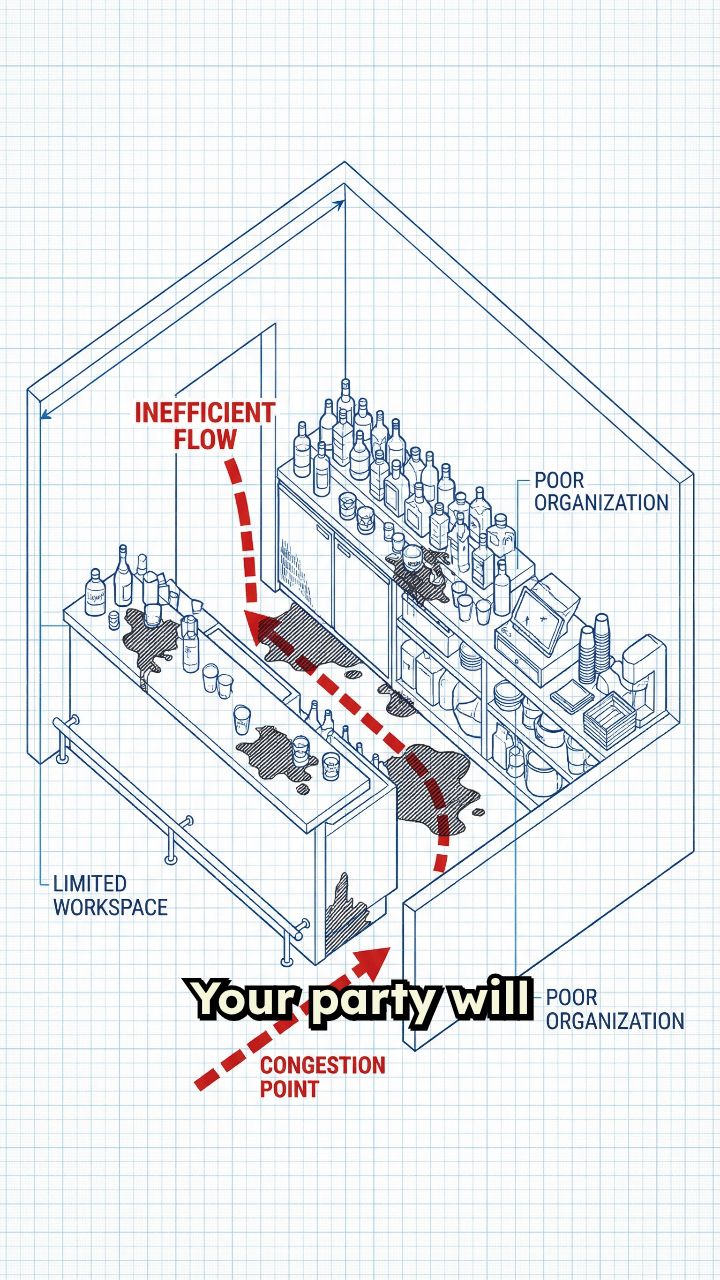 INEFFICIENT FLOW

POOR ORGANIZATION

LIMITED WORKSPACE

Your party will

POOR ORGANIZATION

CONGESTION POINT