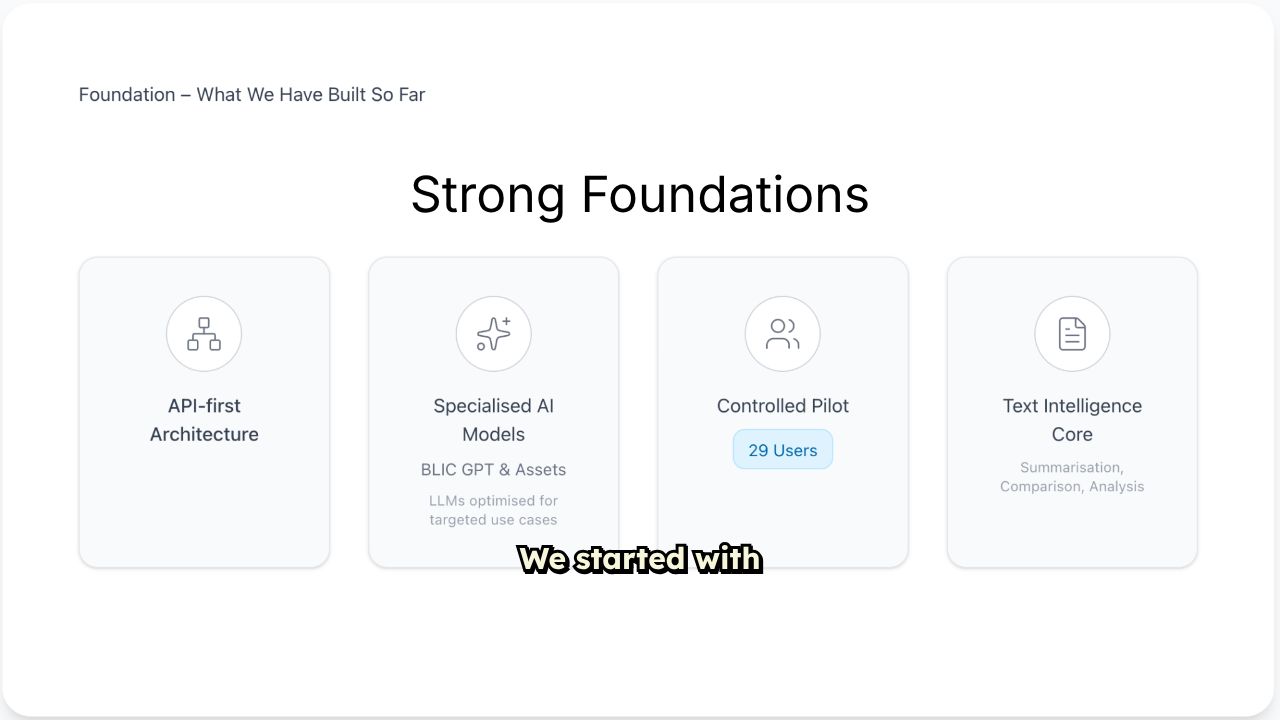 Foundation – What We Have Built So Far

Strong Foundations

API-first Architecture

Specialised AI Models

BLIC GPT & Assets

LLMs optimised for targeted use cases

Controlled Pilot

29 Users

Text Intelligence Core

Summarisation, Comparison, Analysis

We started with