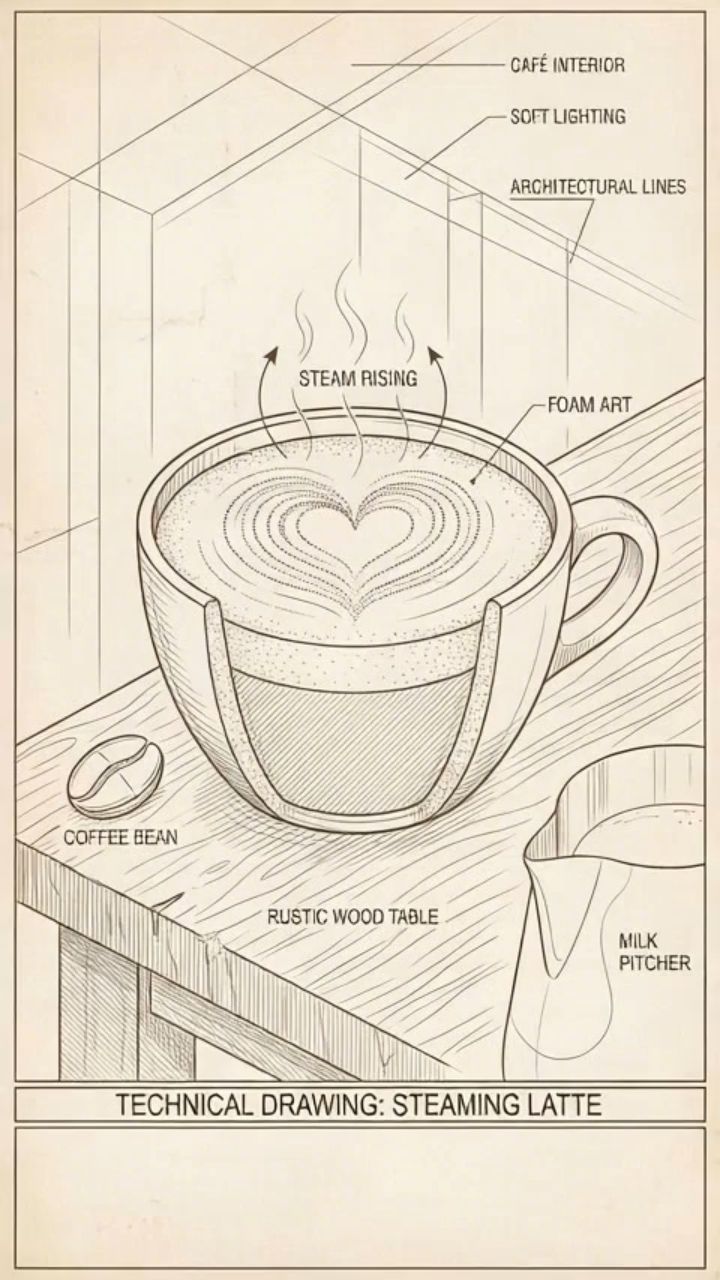 CAFÉ INTERIOR
SOFT LIGHTING
ARCHITECTURAL LINES
STEAM RISING
FOAM ART
COFFEE BEAN
RUSTIC WOOD TABLE
MILK PITCHER
TECHNICAL DRAWING: STEAMING LATTE